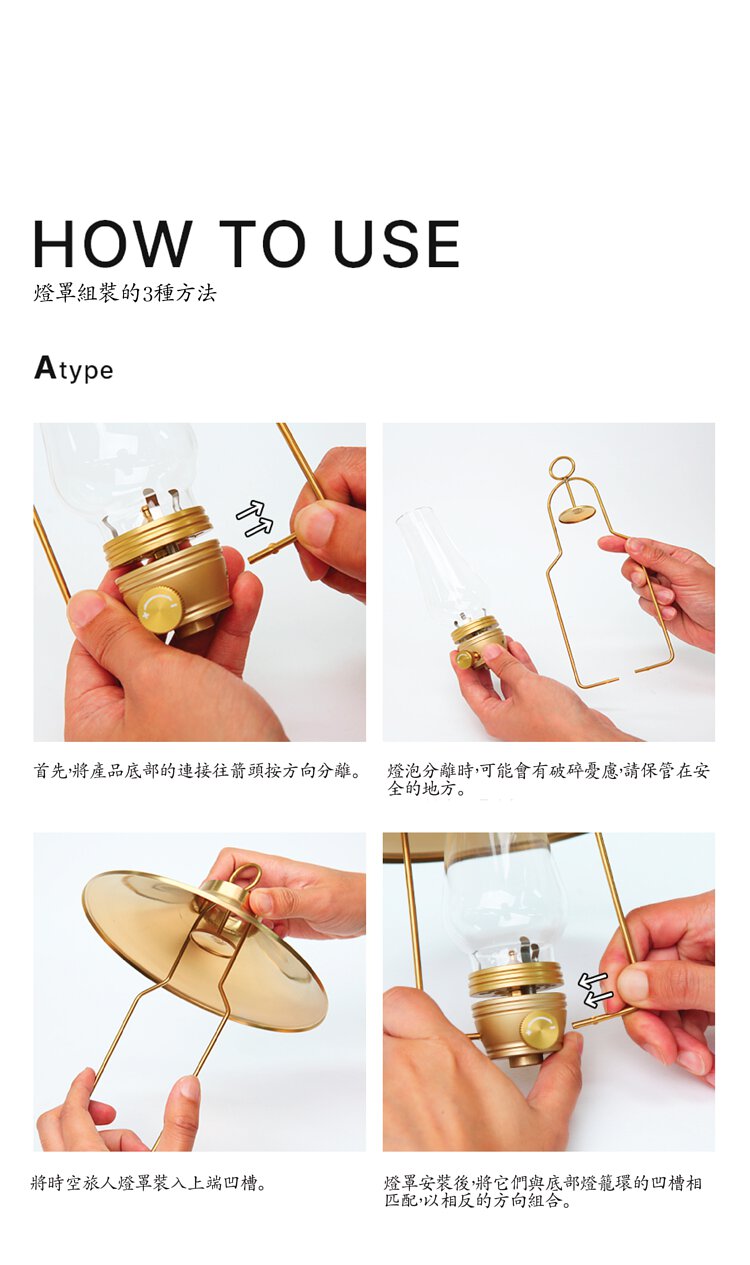 HOW TO USE
燈罩組裝的3種方法

Atype

首先,將產品底部的連接往箭頭按方向分離。

燈泡分離時,可能會有破碎憂慮,請保管在安全的地方。

將時空旅人燈罩裝入上端凹槽。

燈罩安裝後,將它們與底部燈籠環的凹槽相匹配,以相反的方向組合。